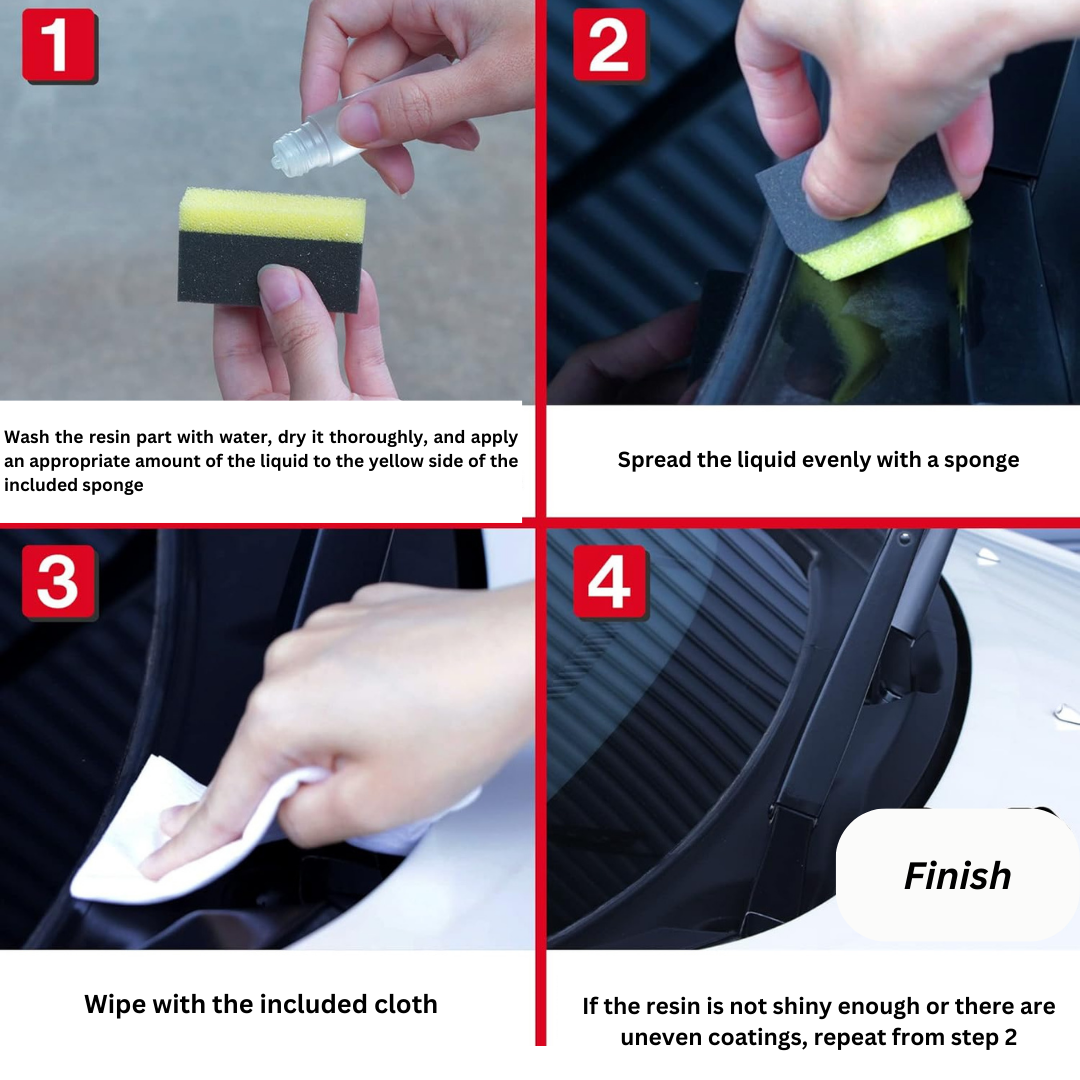 1

Wash the resin part with water, dry it thoroughly, and apply an appropriate amount of the liquid to the yellow side of the included sponge

2

Spread the liquid evenly with a sponge

3

Wipe with the included cloth

4

Finish

If the resin is not shiny enough or there are uneven coatings, repeat from step 2